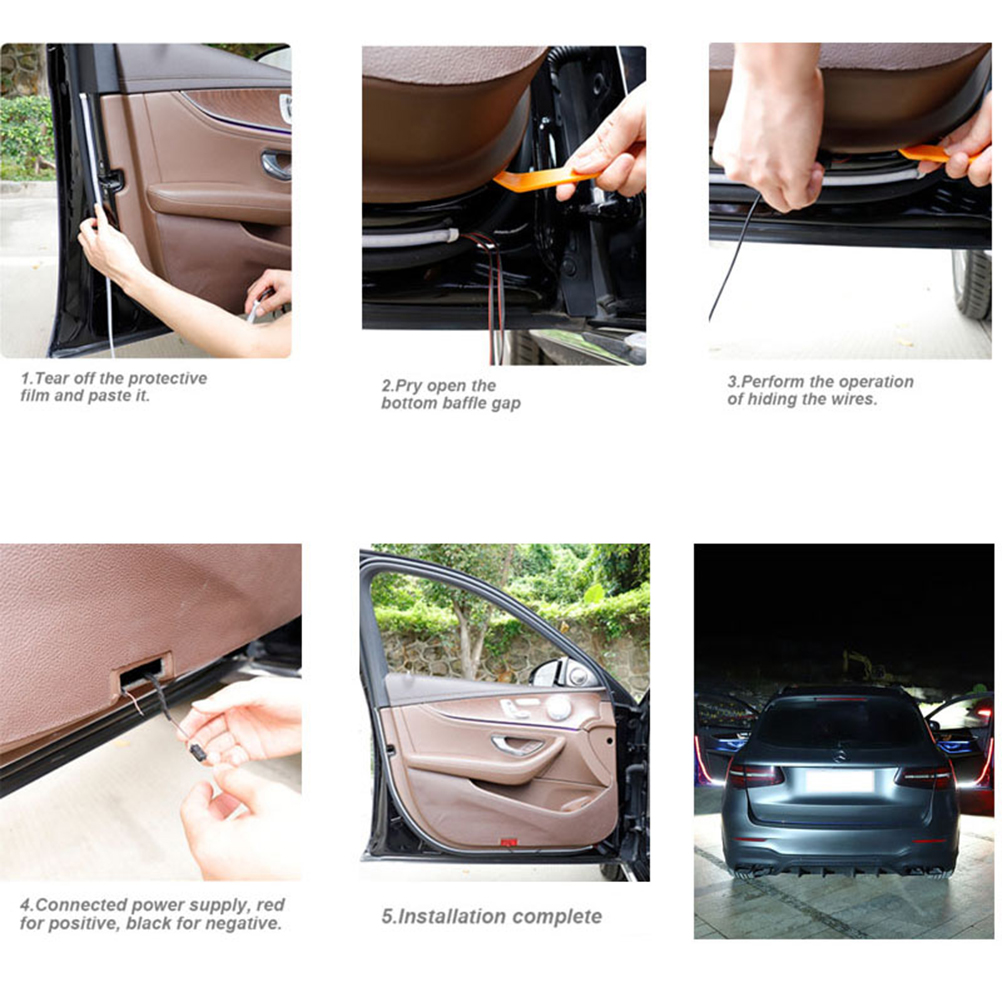 1.Tear off the protective film and paste it.

2.Pry open the bottom baffle gap

3.Perform the operation of hiding the wires.

4.Connected power supply, red for positive, black for negative.

5.Installation complete