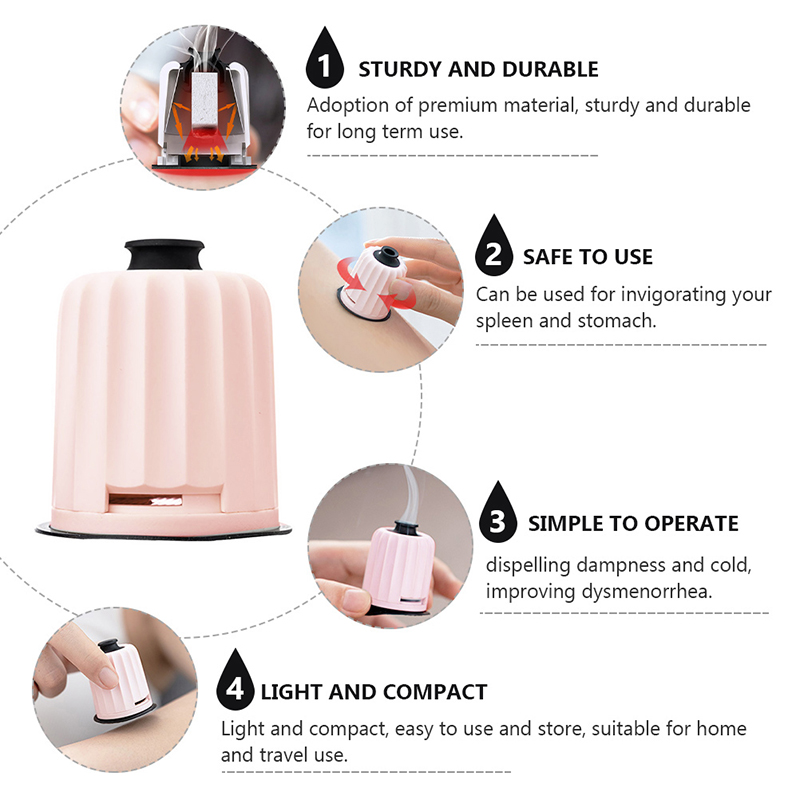 1 STURDY AND DURABLE

Adoption of premium material, sturdy and durable for long term use.

2 SAFE TO USE

Can be used for invigorating your spleen and stomach.

3 SIMPLE TO OPERATE

dispelling dampness and cold, improving dysmenorrhea.

4 LIGHT AND COMPACT

Light and compact, easy to use and store, suitable for home and travel use.