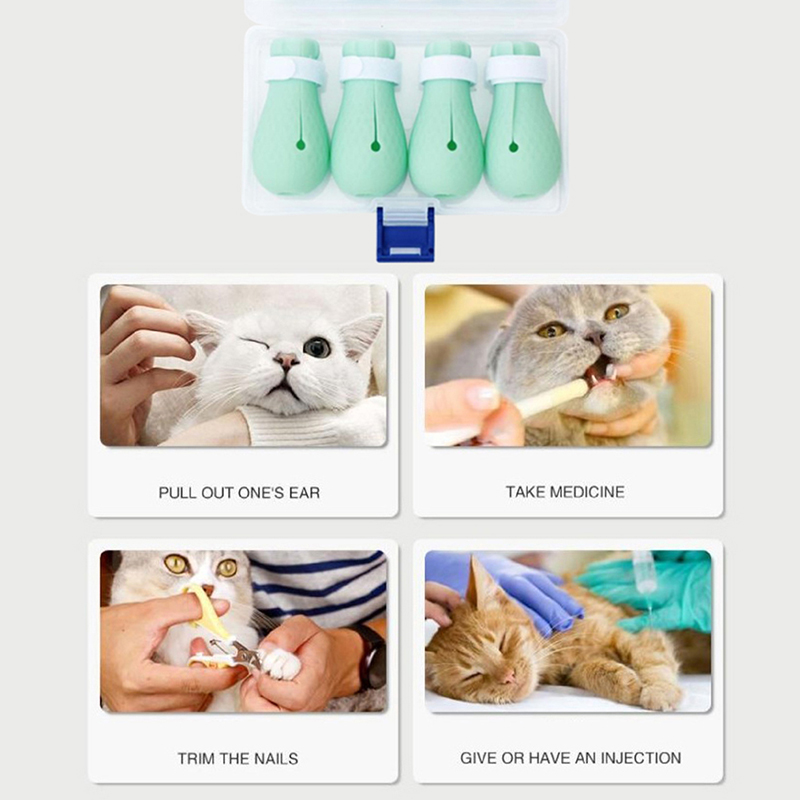 PULL OUT ONE'S EAR

TAKE MEDICINE

TRIM THE NAILS

GIVE OR HAVE AN INJECTION