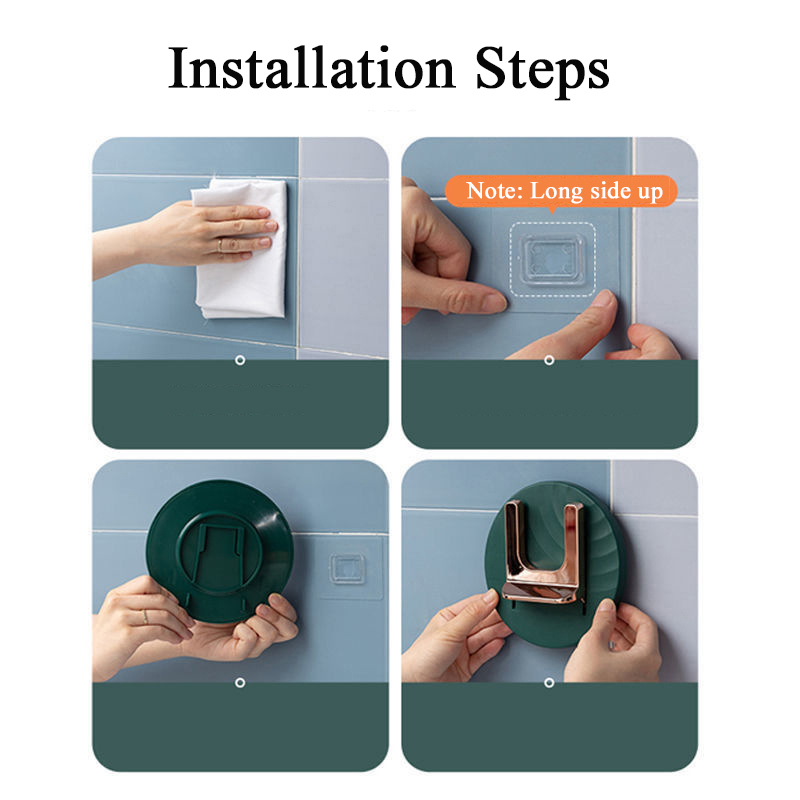 Installation Steps

Note: Long side up