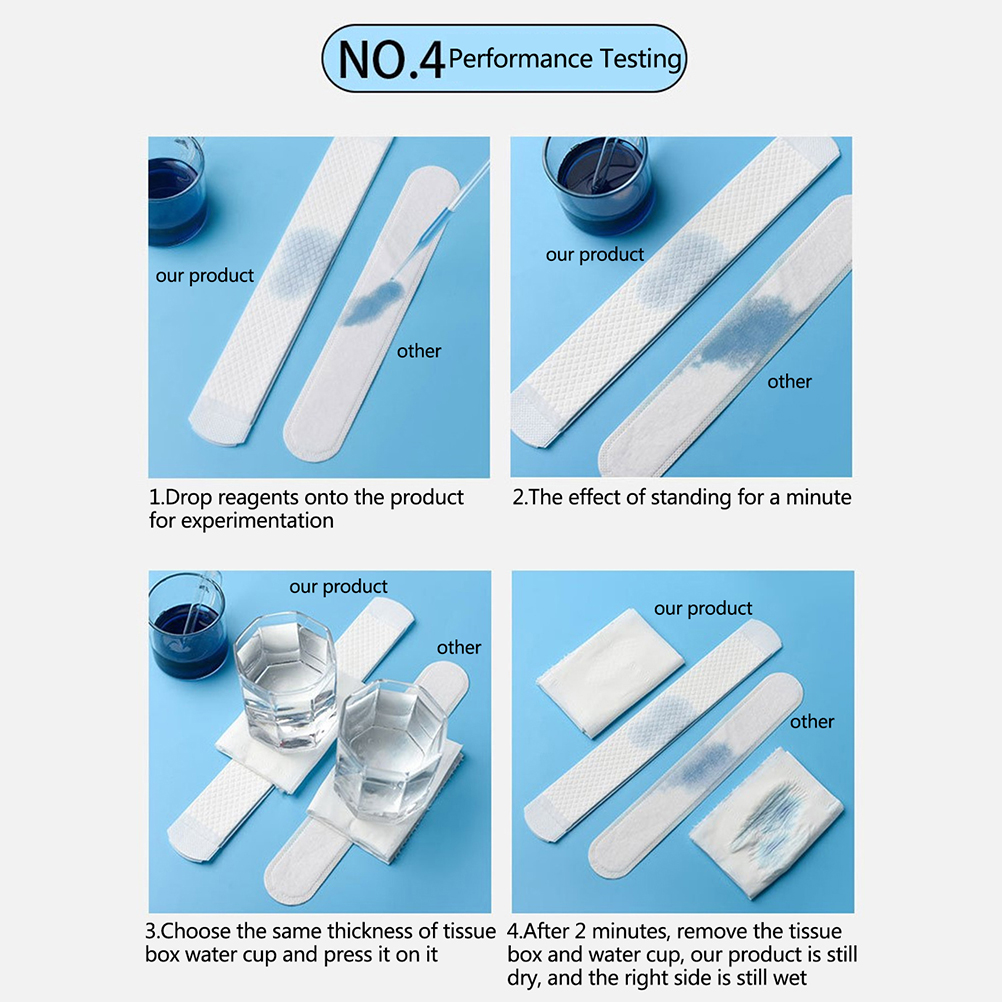 NO.4 Performance Testing

our product

other

1.Drop reagents onto the product for experimentation

our product

other

2.The effect of standing for a minute

our product

other

3.Choose the same thickness of tissue box water cup and press it on it

our product

other

4.After 2 minutes, remove the tissue box and water cup, our product is still dry, and the right side is still wet