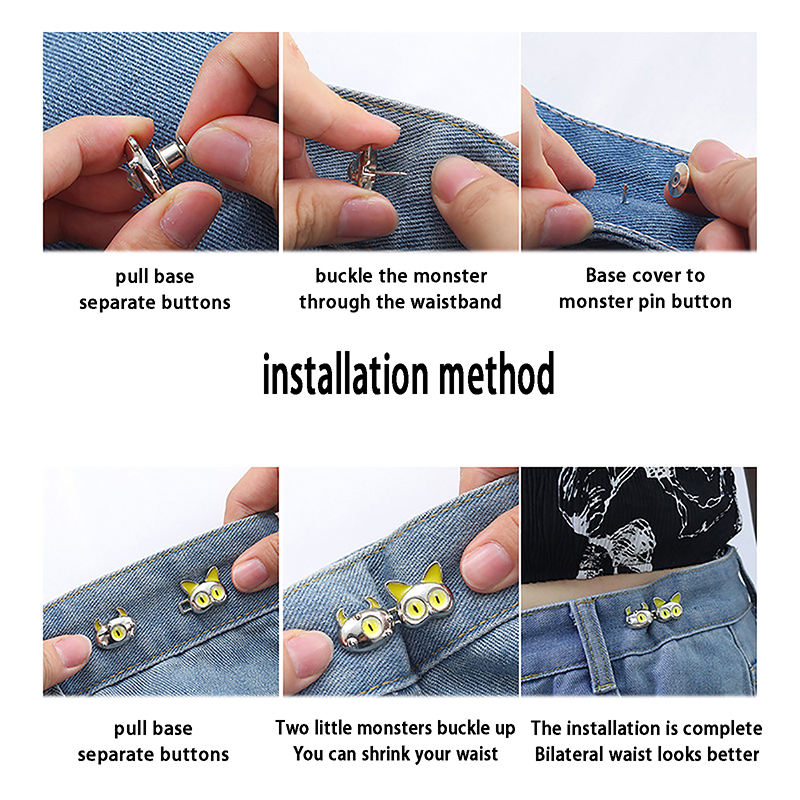 pull base
separate buttons

buckle the monster
through the waistband

Base cover to
monster pin button

installation method

pull base
separate buttons

Two little monsters buckle up
You can shrink your waist

The installation is complete
Bilateral waist looks better