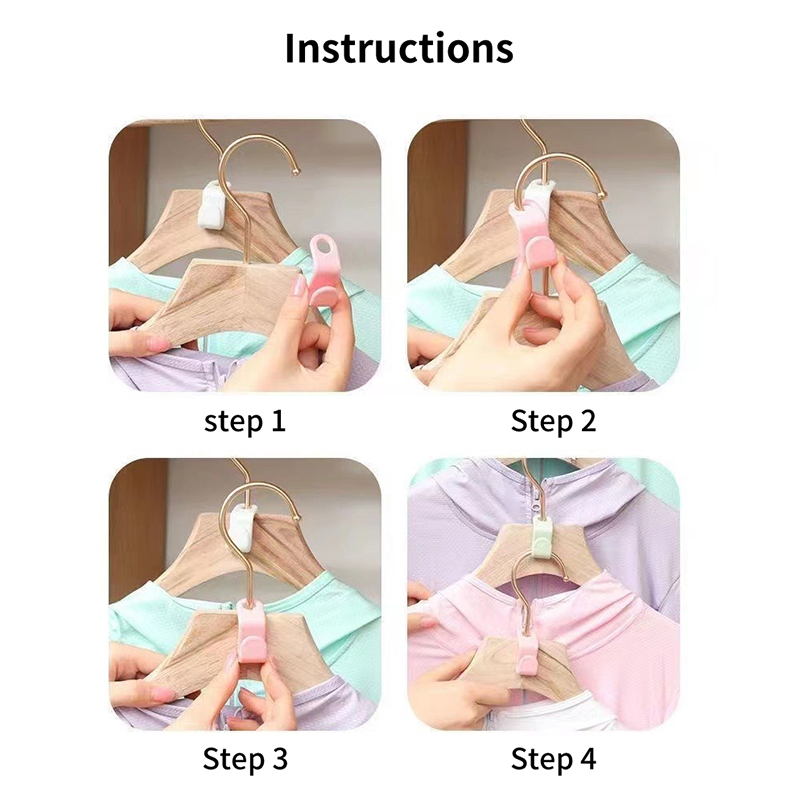 Instructions

step 1

Step 2

Step 3

Step 4