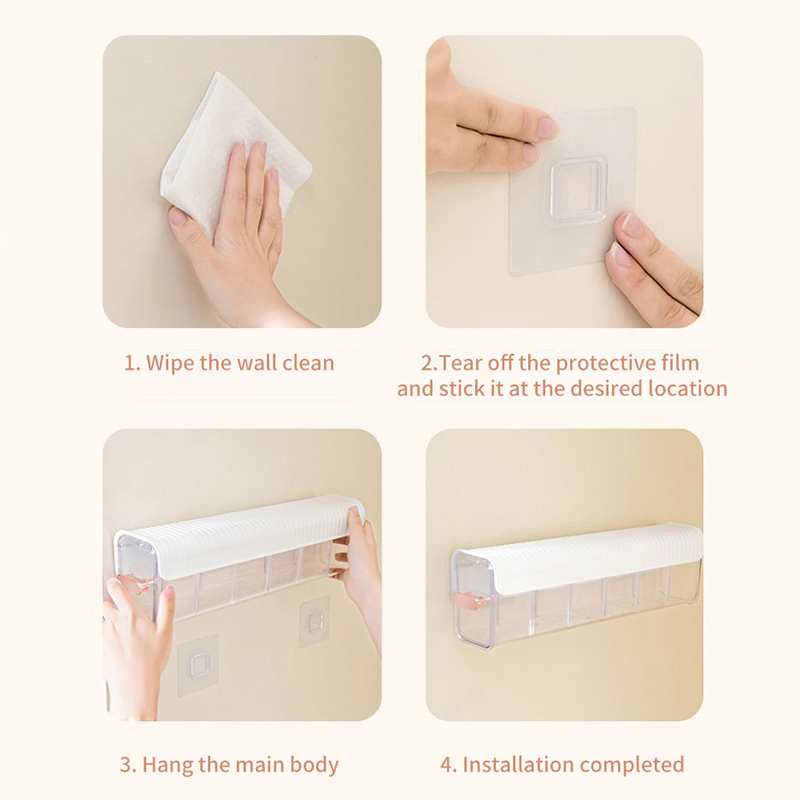 1. Wipe the wall clean

2.Tear off the protective film and stick it at the desired location

3. Hang the main body

4. Installation completed