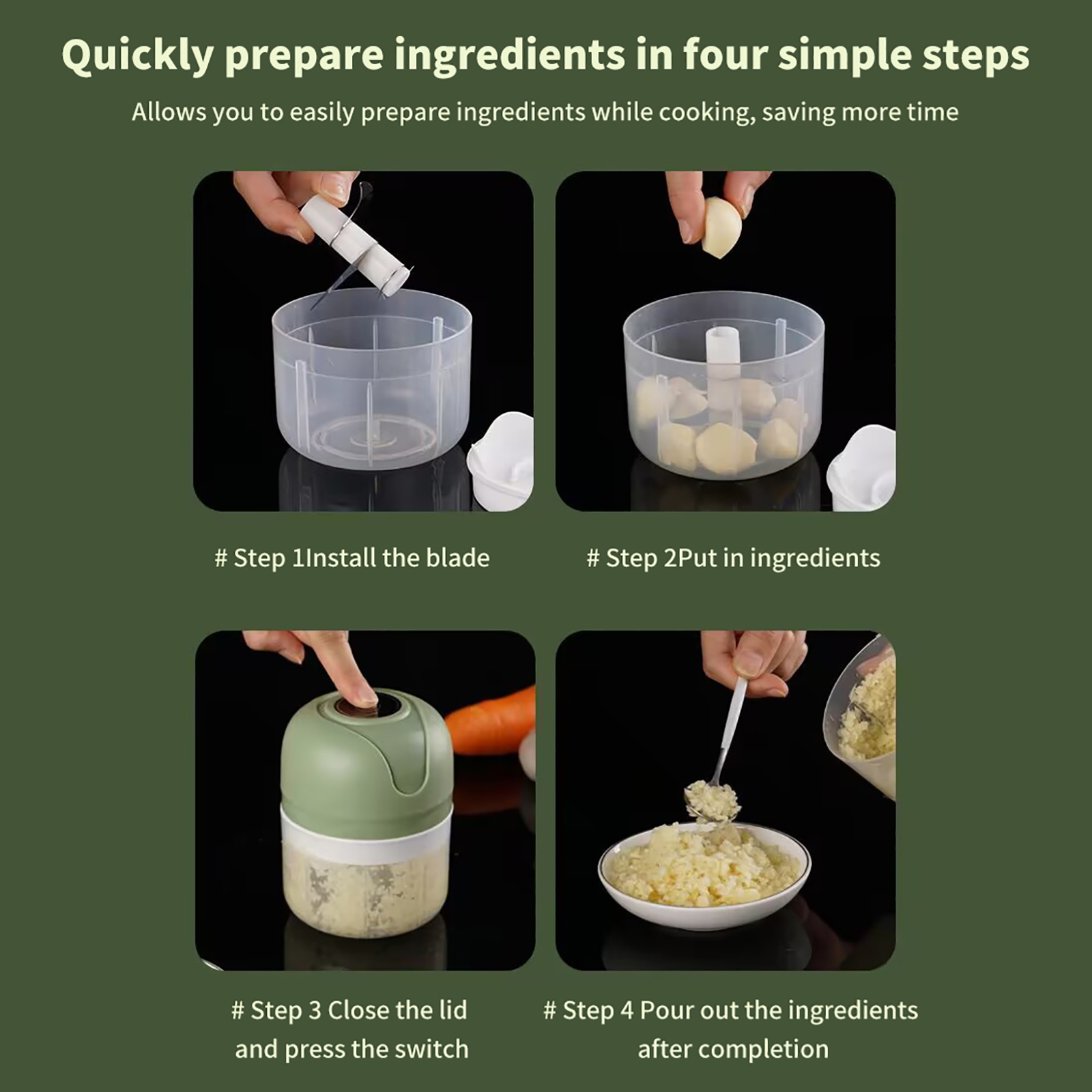 Quickly prepare ingredients in four simple steps

Allows you to easily prepare ingredients while cooking, saving more time

# Step 1Install the blade

# Step 2Put in ingredients

# Step 3 Close the lid and press the switch

# Step 4 Pour out the ingredients after completion