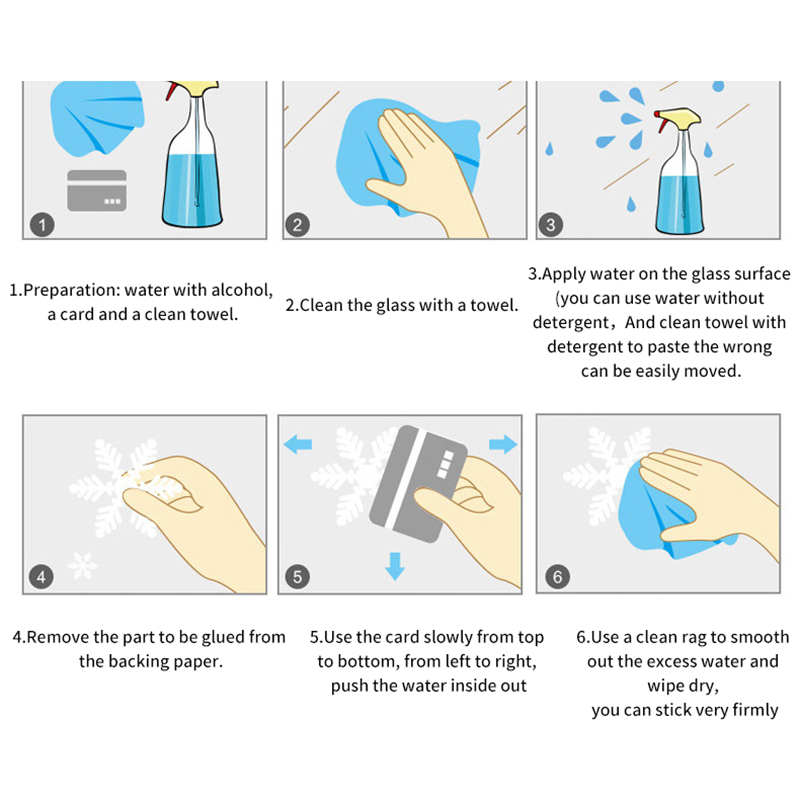 1

2

3

1.Preparation: water with alcohol, a card and a clean towel.

2.Clean the glass with a towel.

3.Apply water on the glass surface (you can use water without detergent，And clean towel with detergent to paste the wrong can be easily moved.

4

5

6

4.Remove the part to be glued from the backing paper.

5.Use the card slowly from top to bottom, from left to right, push the water inside out

6.Use a clean rag to smooth out the excess water and wipe dry, you can stick very firmly