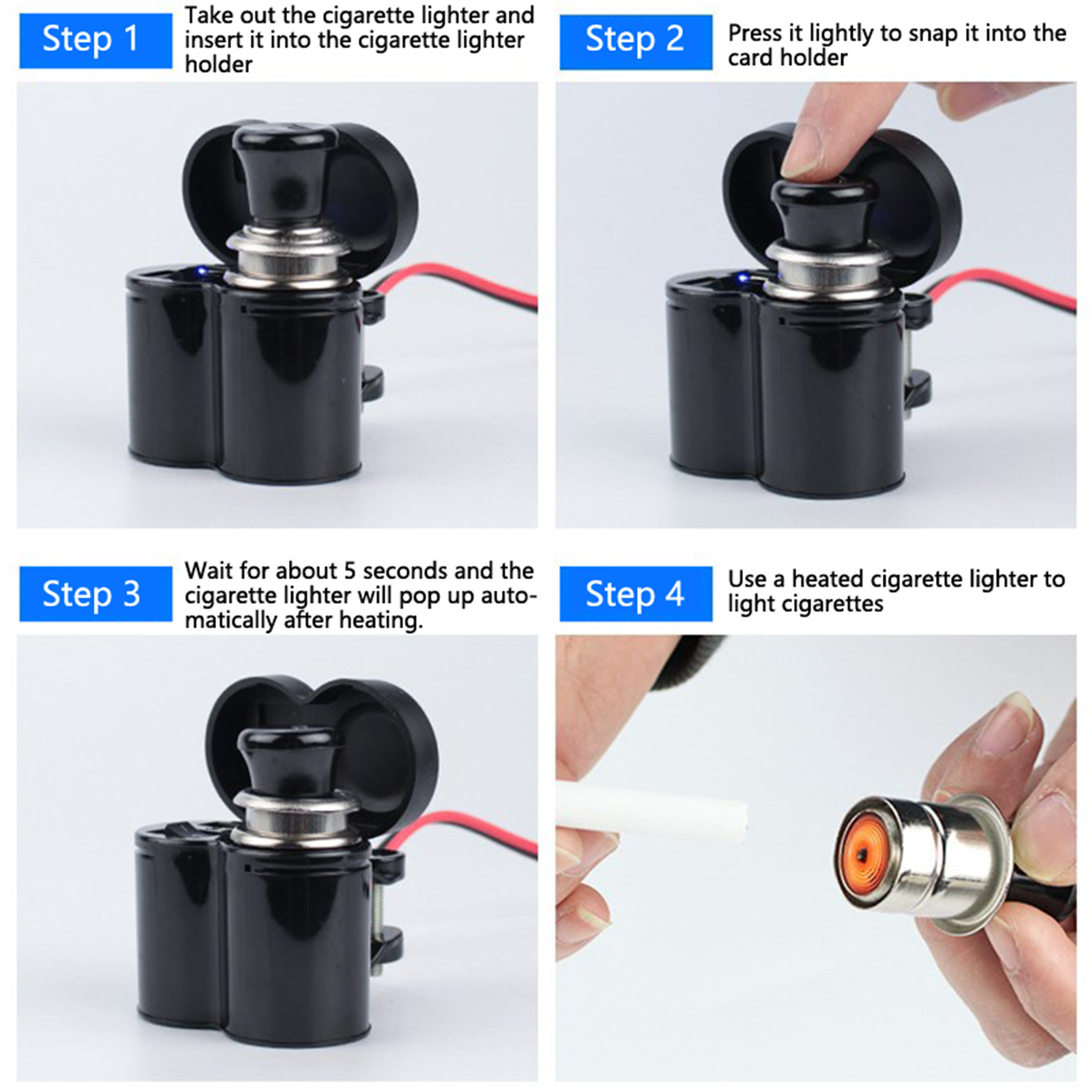 Step 1

Take out the cigarette lighter and insert it into the cigarette lighter holder

Step 2

Press it lightly to snap it into the card holder

Step 3

Wait for about 5 seconds and the cigarette lighter will pop up automatically after heating.

Step 4

Use a heated cigarette lighter to light cigarettes